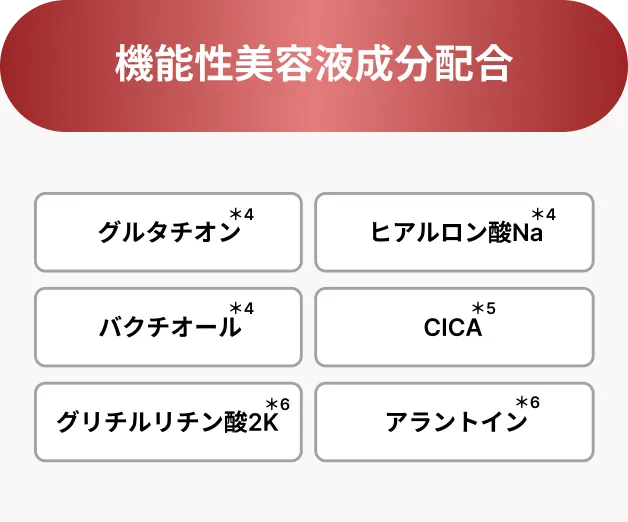 機能性美容液成分配合

グルタチオン＊4

ヒアルロン酸Na＊4

バクチオール＊4

CICA＊5

グリチルリチン酸2K＊6

アラントイン＊6